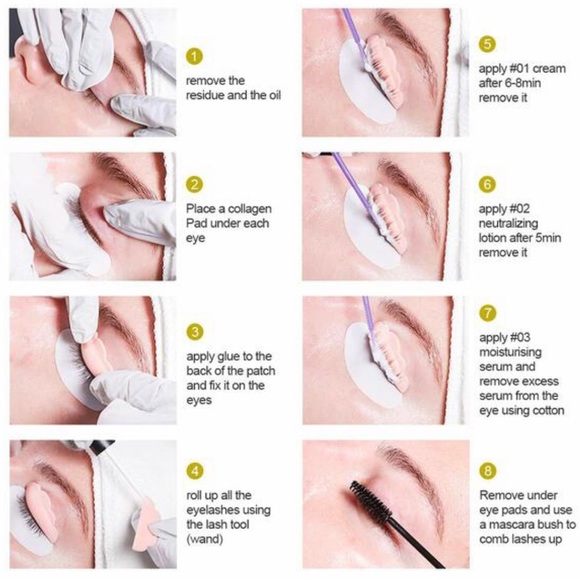 1
remove the residue and the oil

2
Place a collagen Pad under each eye

3
apply glue to the back of the patch and fix it on the eyes

4
roll up all the eyelashes using the lash tool (wand)

5
apply #01 cream after 6-8min remove it

6
apply #02 neutralizing lotion after 5min remove it

7
apply #03 moisturising serum and remove excess serum from the eye using cotton

8
Remove under eye pads and use a mascara bush to comb lashes up